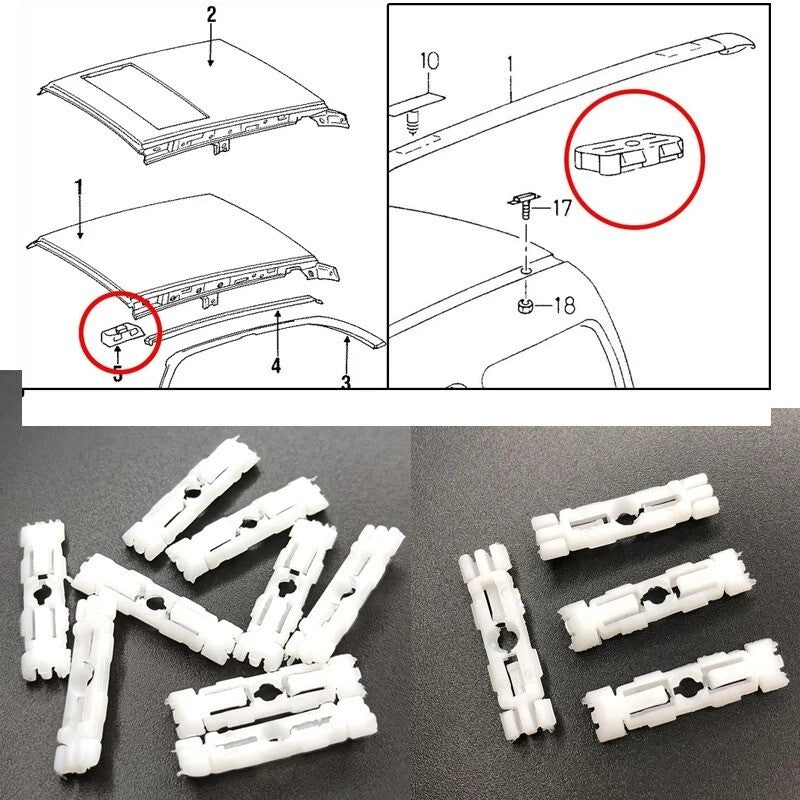 2
1
5
4
3
10
1
17
18