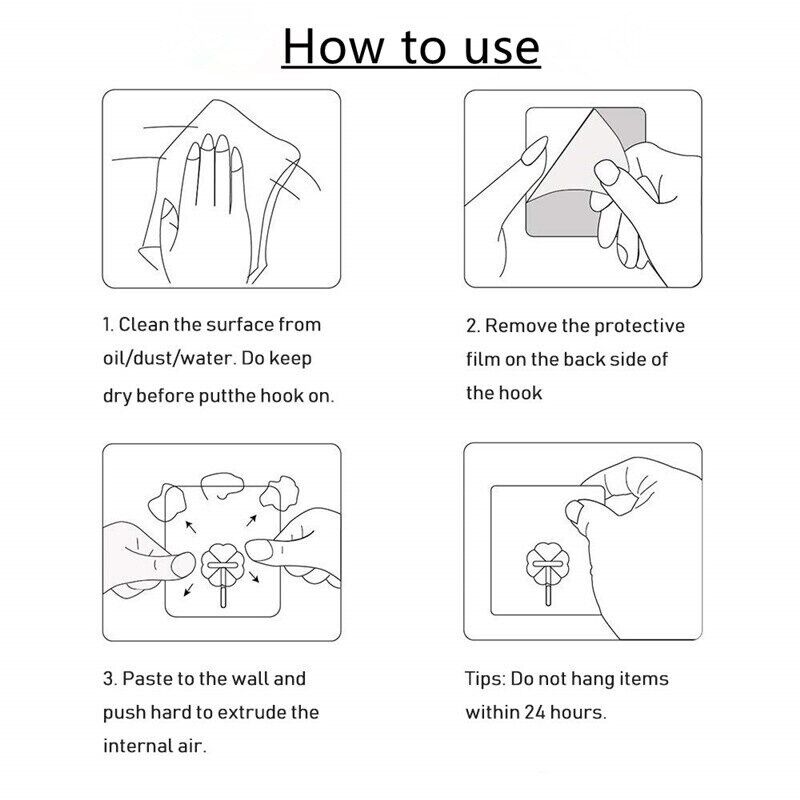 How to use

1. Clean the surface from oil/dust/water. Do keep dry before putthe hook on.

2. Remove the protective film on the back side of the hook

3. Paste to the wall and push hard to extrude the internal air.

Tips: Do not hang items within 24 hours.