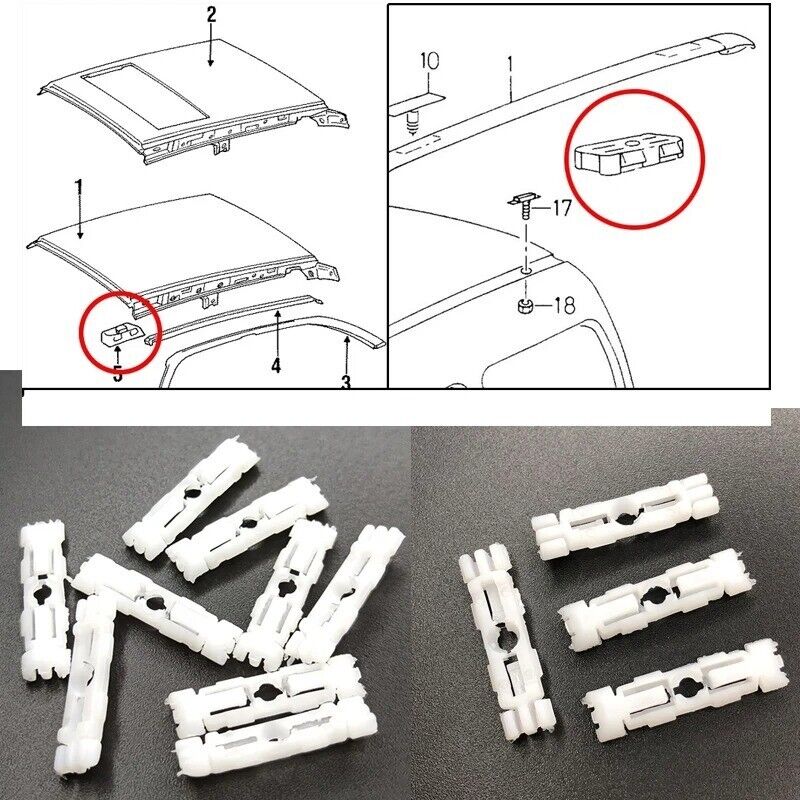 2
1
5
4
3
10
1
17
18