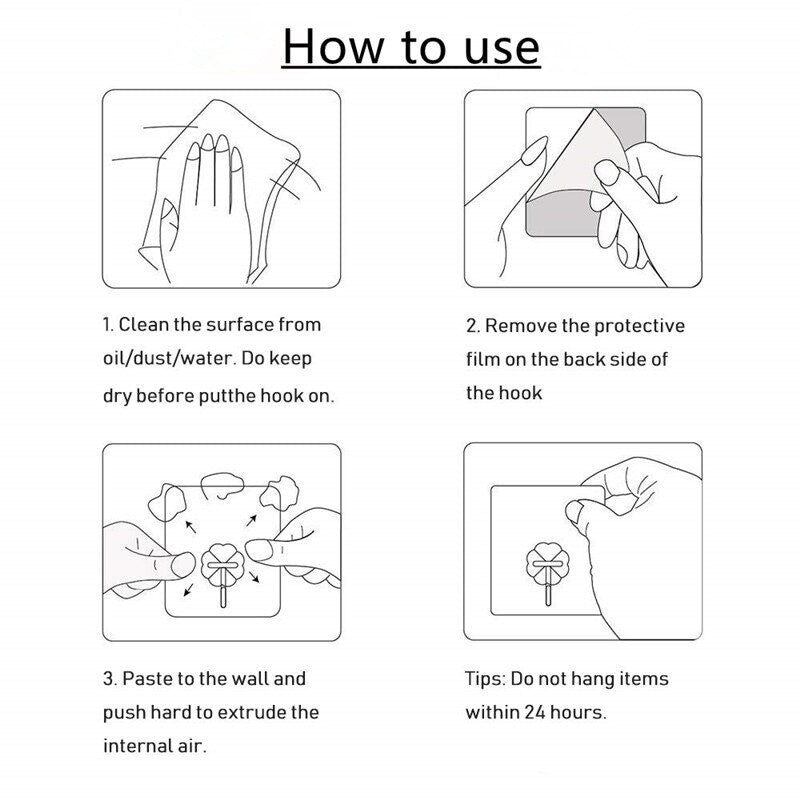 How to use

1. Clean the surface from oil/dust/water. Do keep dry before putthe hook on.

2. Remove the protective film on the back side of the hook

3. Paste to the wall and push hard to extrude the internal air.

Tips: Do not hang items within 24 hours.