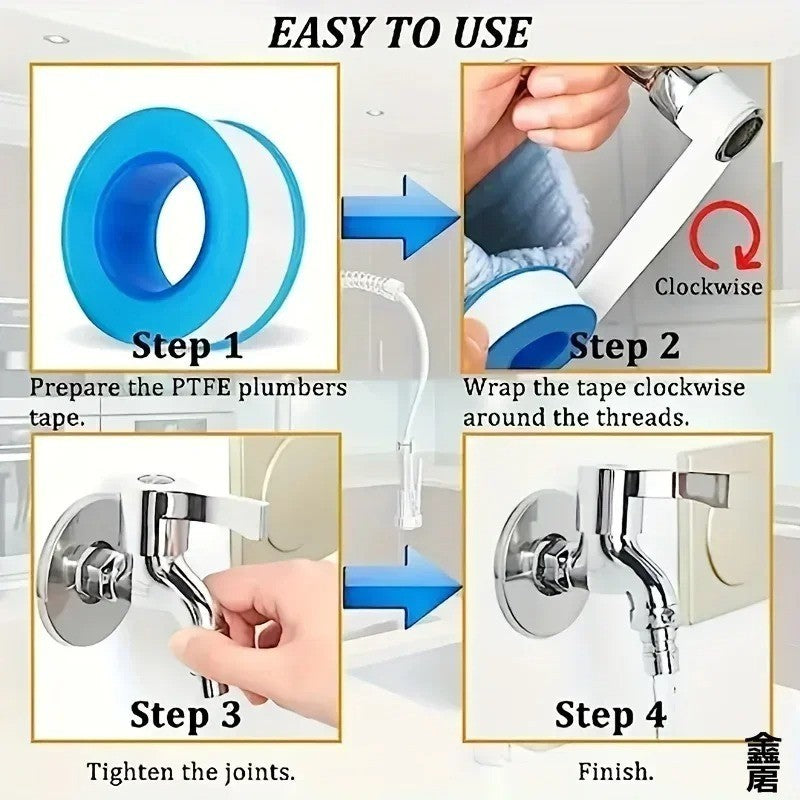 EASY TO USE

Step 1

Prepare the PTFE plumbers tape.

Clockwise

Step 2

Wrap the tape clockwise around the threads.

Step 3

Tighten the joints.

Step 4

Finish.

鑫居