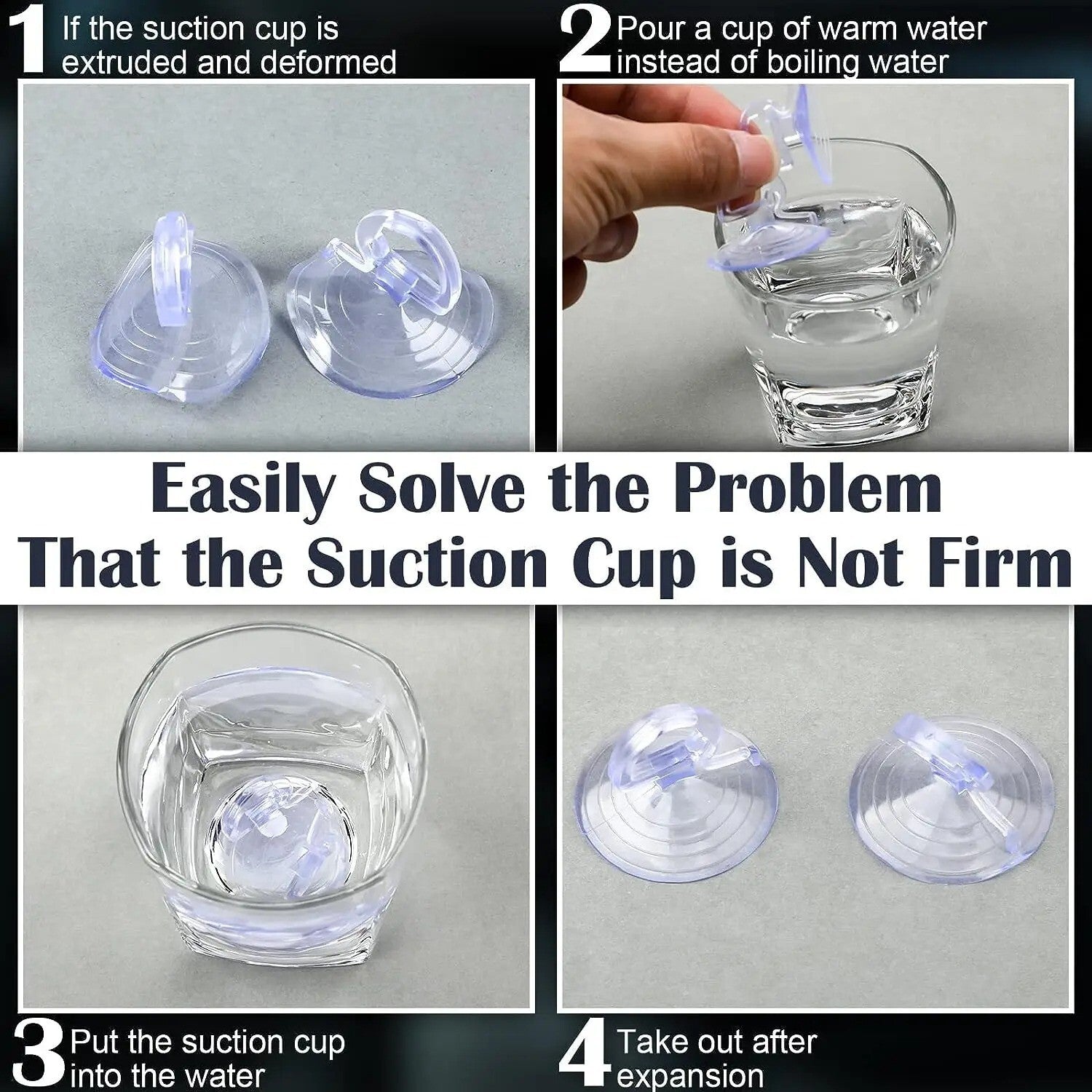 1 If the suction cup is extruded and deformed

2 Pour a cup of warm water instead of boiling water

Easily Solve the Problem
That the Suction Cup is Not Firm

3 Put the suction cup into the water

4 Take out after expansion