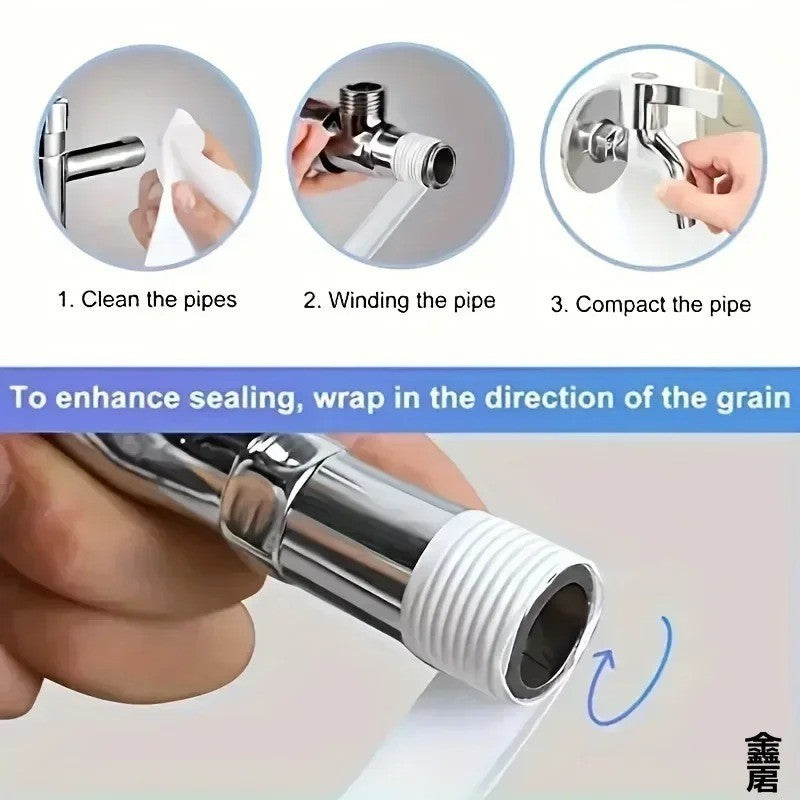 1. Clean the pipes

2. Winding the pipe

3. Compact the pipe

To enhance sealing, wrap in the direction of the grain

鑫居