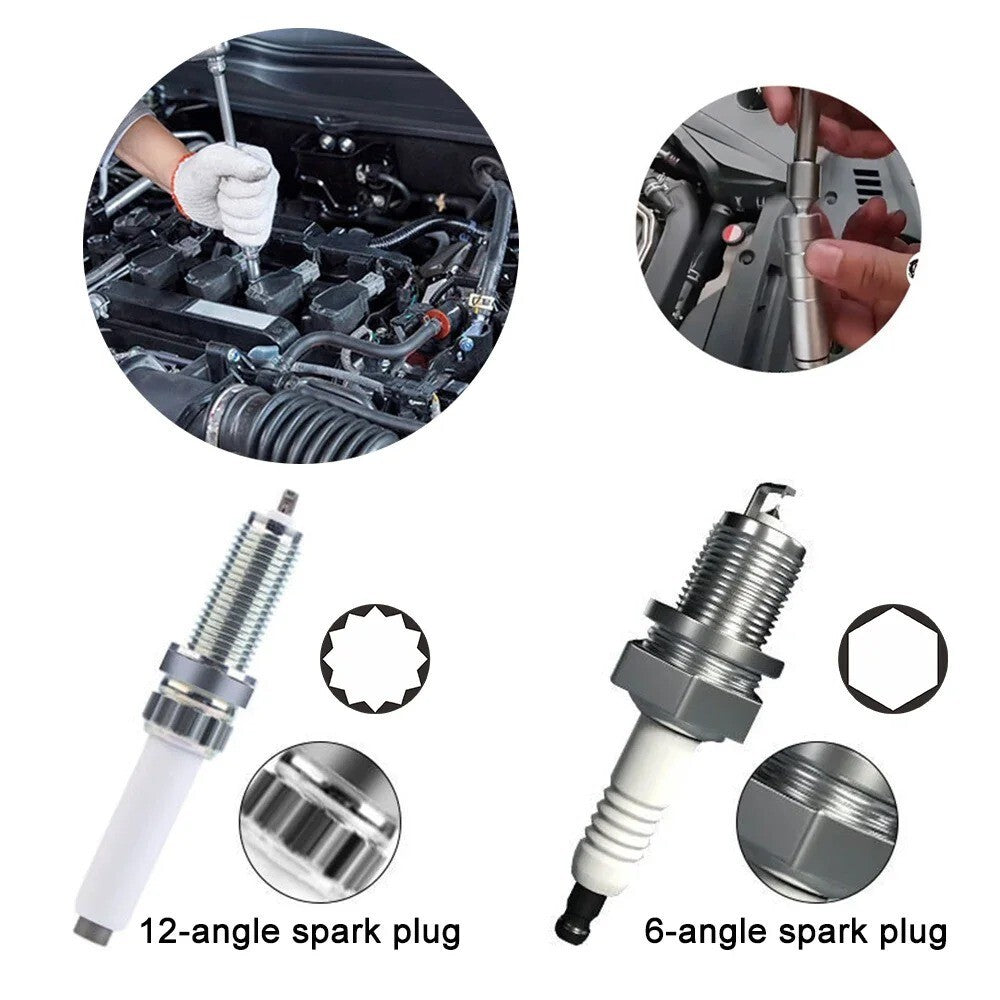 12-angle spark plug

6-angle spark plug