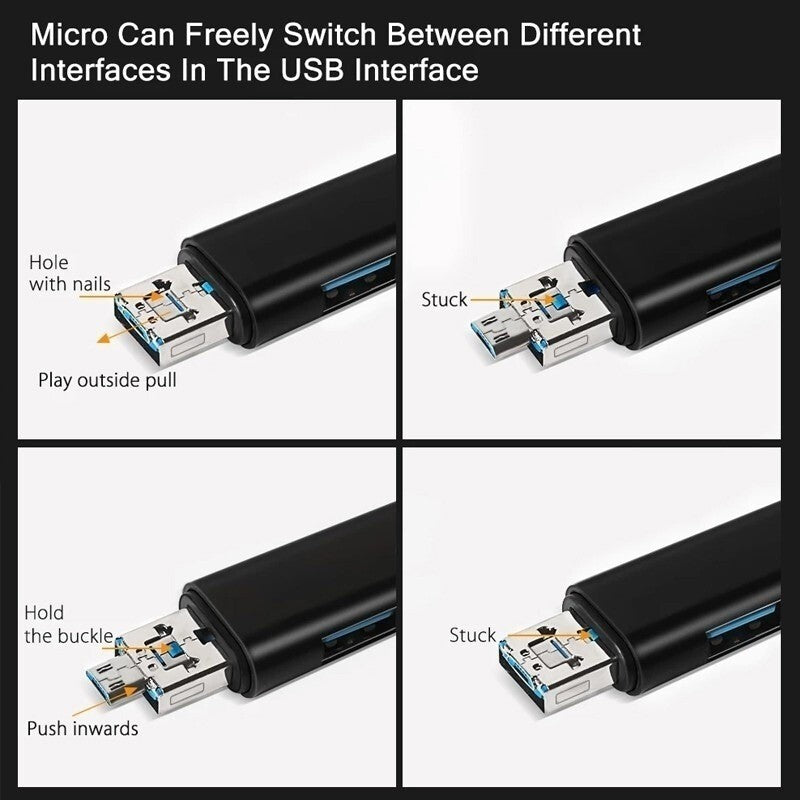 Micro Can Freely Switch Between Different Interfaces In The USB Interface

Hole with nails

Play outside pull

Stuck

Hold the buckle

Push inwards

Stuck