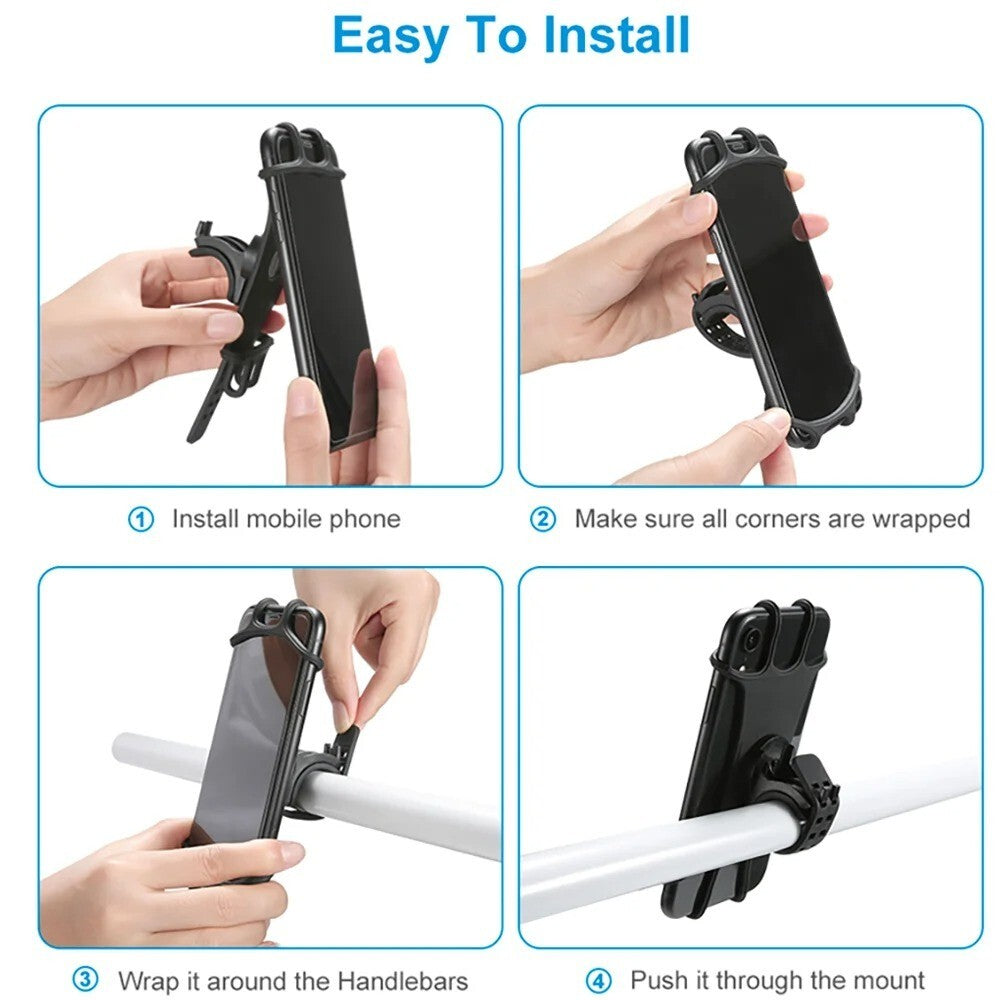 Easy To Install

① Install mobile phone

② Make sure all corners are wrapped

③ Wrap it around the Handlebars

④ Push it through the mount