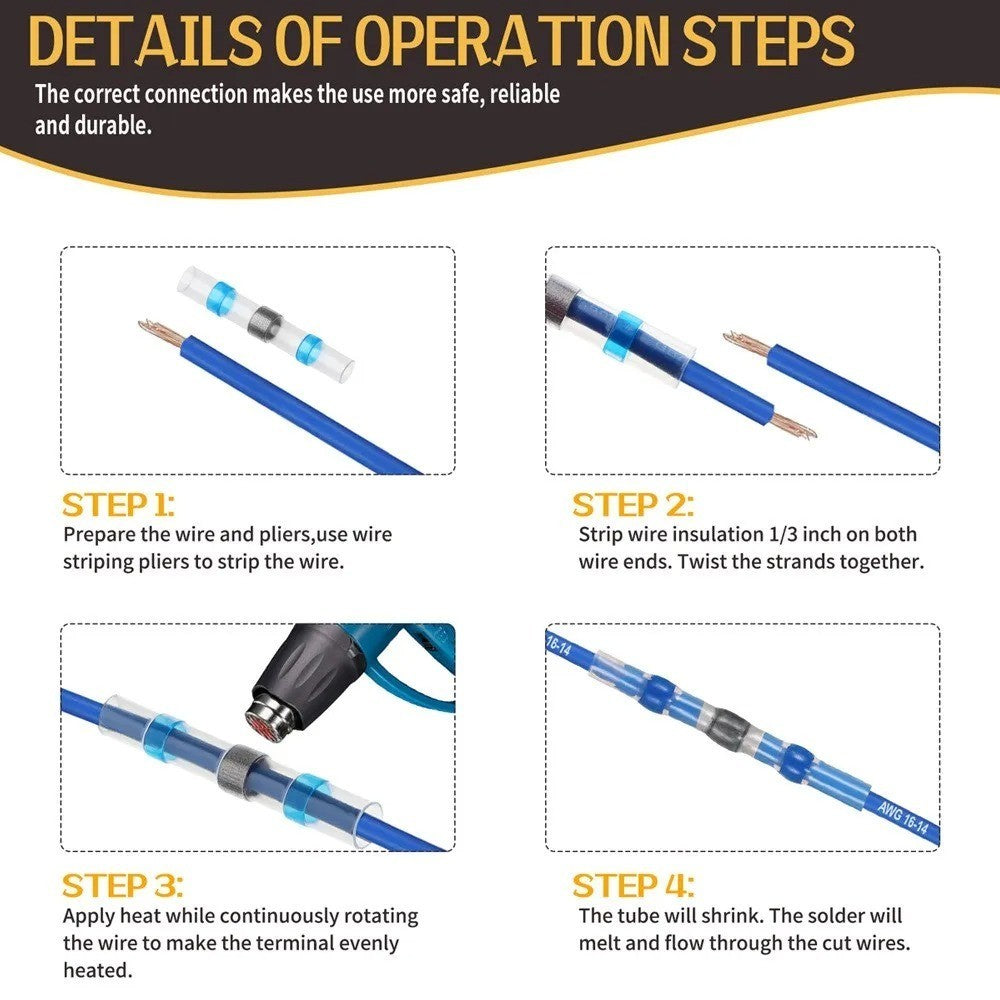 DETAILS OF OPERATION STEPS

The correct connection makes the use more safe, reliable and durable.

STEP 1:
Prepare the wire and pliers,use wire striping pliers to strip the wire.

STEP 2:
Strip wire insulation 1/3 inch on both wire ends. Twist the strands together.

STEP 3:
Apply heat while continuously rotating the wire to make the terminal evenly heated.

16-14

AWG 16-14

STEP 4:
The tube will shrink. The solder will melt and flow through the cut wires.